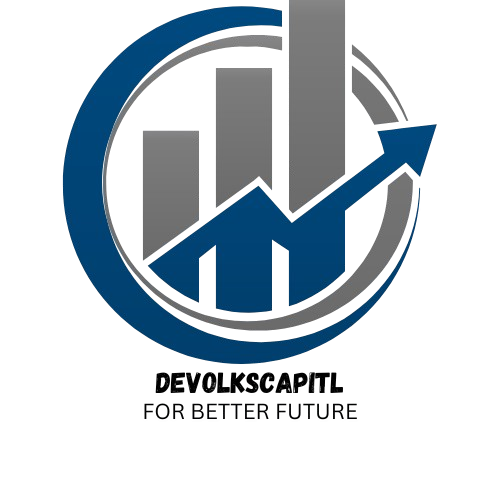 DEVOLKSCAPITL
FOR BETTER FUTURE